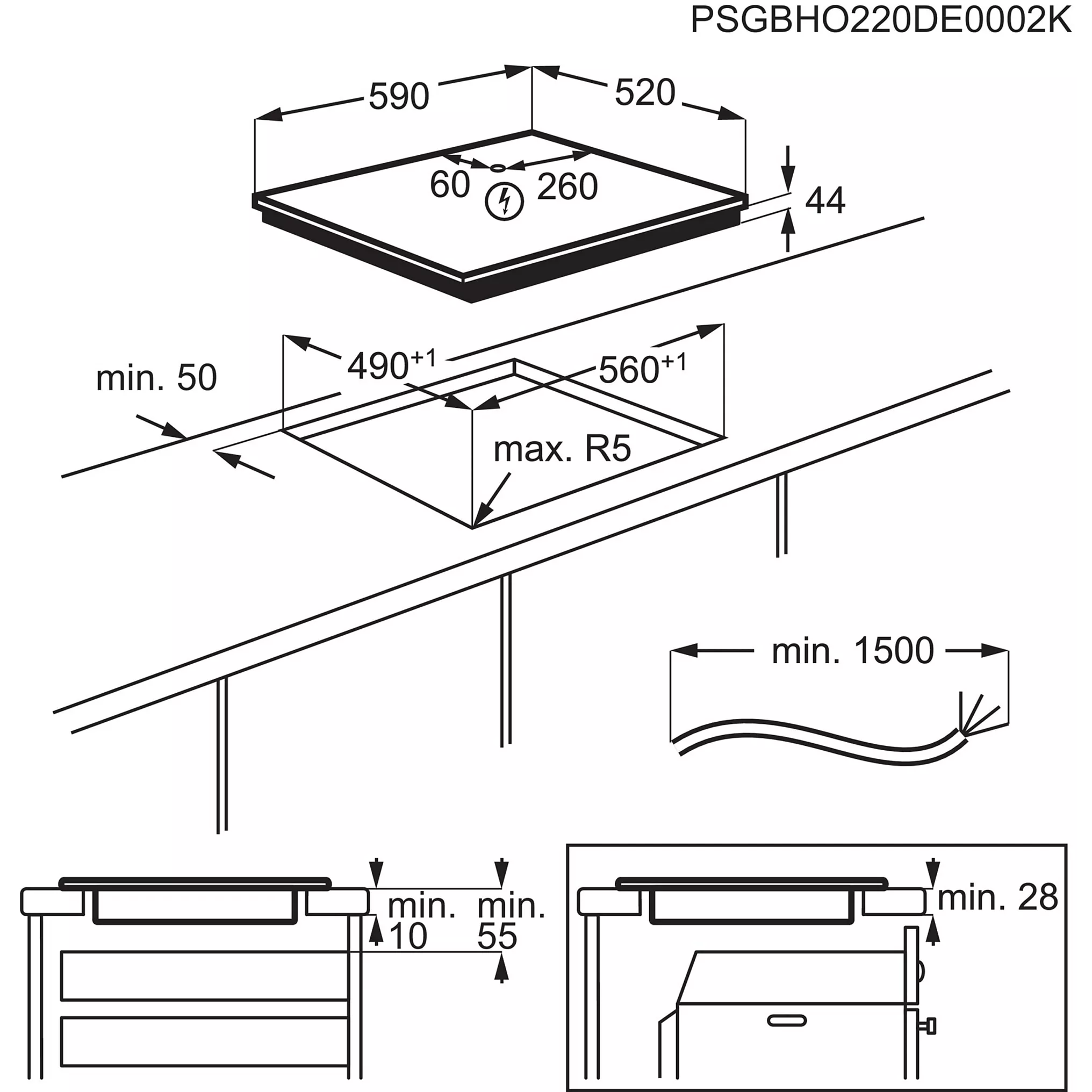 PSGBHO220DE0002K

590

520

60

260

44

min. 50

$490^{+1}$

$560^{+1}$

max. R5

min. 1500

min. 10

min. 55

min. 28